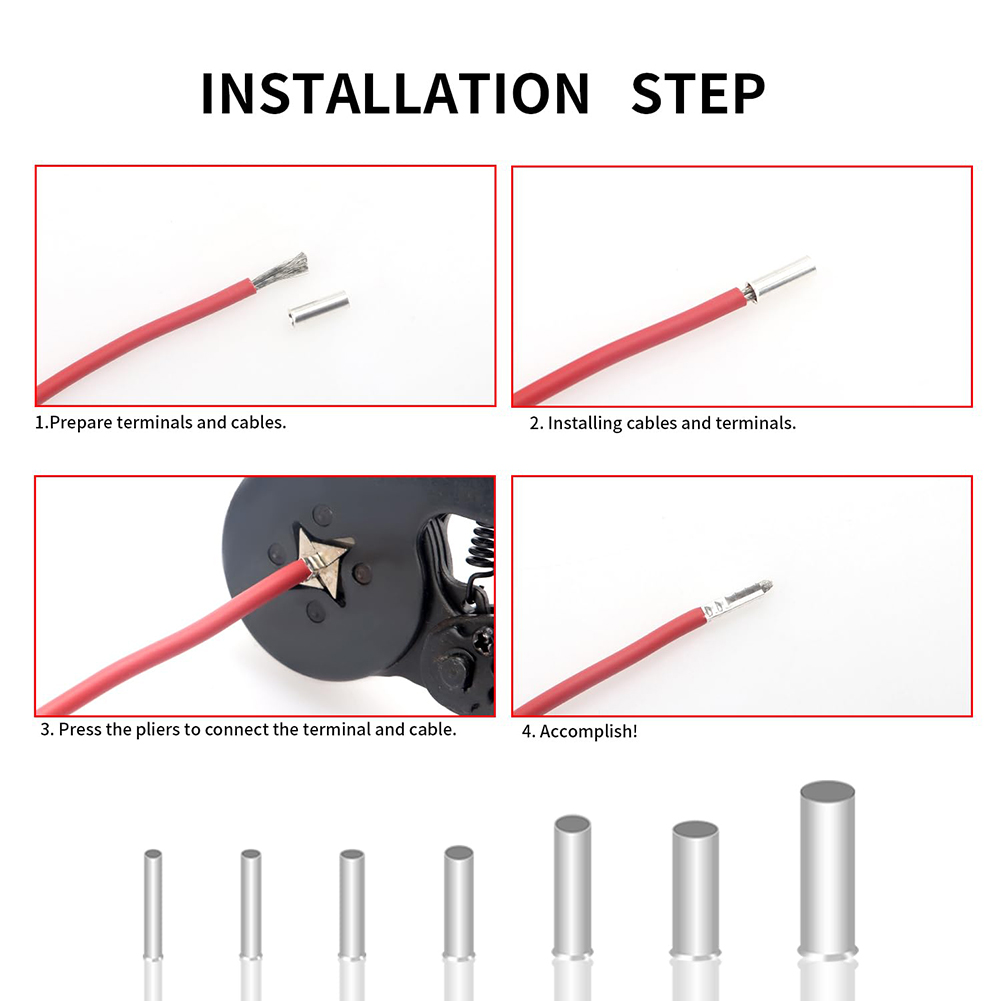 INSTALLATION STEP

1.Prepare terminals and cables.

2. Installing cables and terminals.

3. Press the pliers to connect the terminal and cable.

4. Accomplish!